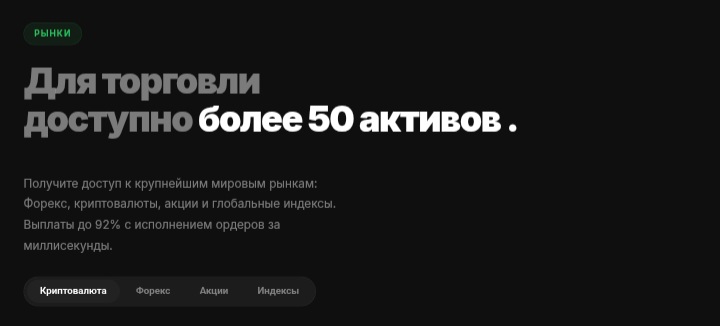 РЫНКИ

Для торговли доступно более 50 активов .

Получите доступ к крупнейшим мировым рынкам: Форекс, криптовалюты, акции и глобальные индексы. Выплаты до 92% с исполнением ордеров за миллисекунды.

Криптовалюта Форекс Акции Индексы