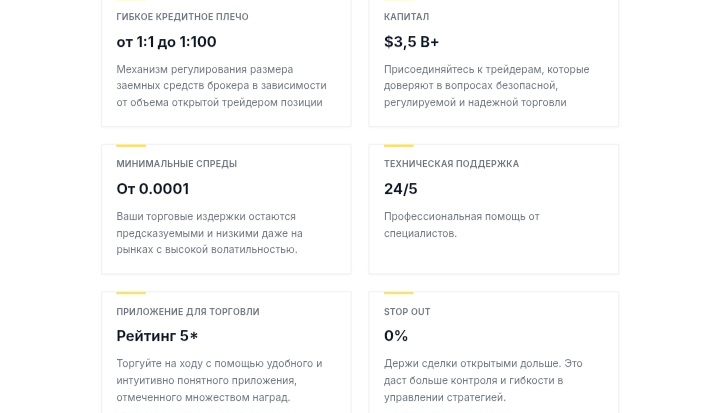 ГИБКОЕ КРЕДИТНОЕ ПЛЕЧО

от 1:1 до 1:100

Механизм регулирования размера заемных средств брокера в зависимости от объема открытой трейдером позиции

КАПИТАЛ

$3,5 B+

Присоединяйтесь к трейдерам, которые доверяют в вопросах безопасной, регулируемой и надежной торговли

МИНИМАЛЬНЫЕ СПРЕДЫ

От 0.0001

Ваши торговые издержки остаются предсказуемыми и низкими даже на рынках с высокой волатильностью.

ТЕХНИЧЕСКАЯ ПОДДЕРЖКА

24/5

Профессиональная помощь от специалистов.

ПРИЛОЖЕНИЕ ДЛЯ ТОРГОВЛИ

Рейтинг 5*

Торгуйте на ходу с помощью удобного и интуитивно понятного приложения, отмеченного множеством наград.

STOP OUT

0%

Держи сделки открытыми дольше. Это даст больше контроля и гибкости в управлении стратегией.